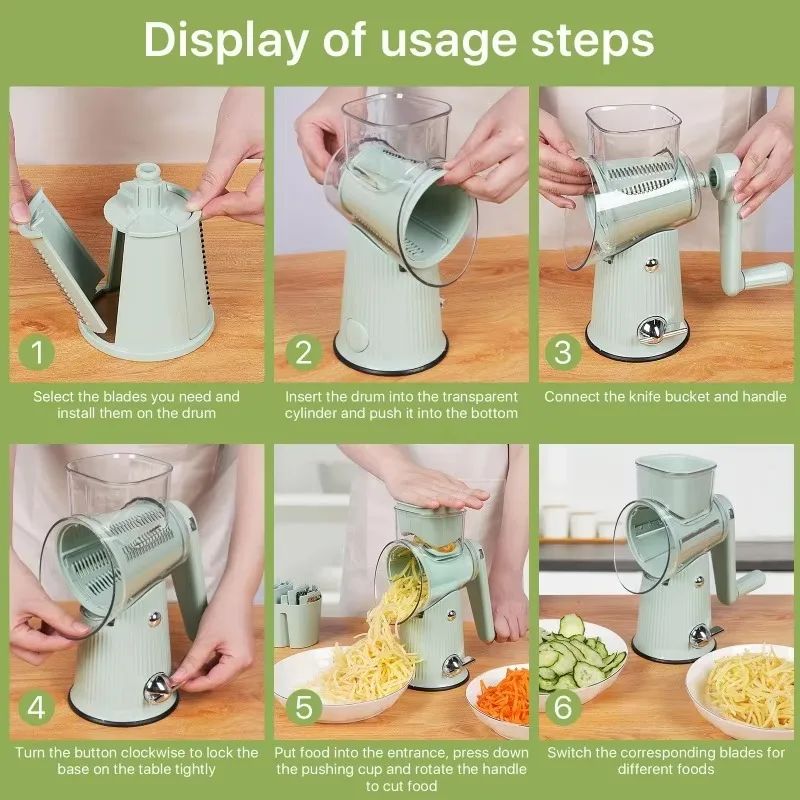 Display of usage steps

1

Select the blades you need and install them on the drum

2

Insert the drum into the transparent cylinder and push it into the bottom

3

Connect the knife bucket and handle

4

Turn the button clockwise to lock the base on the table tightly

5

Put food into the entrance, press down the pushing cup and rotate the handle to cut food

6

Switch the corresponding blades for different foods